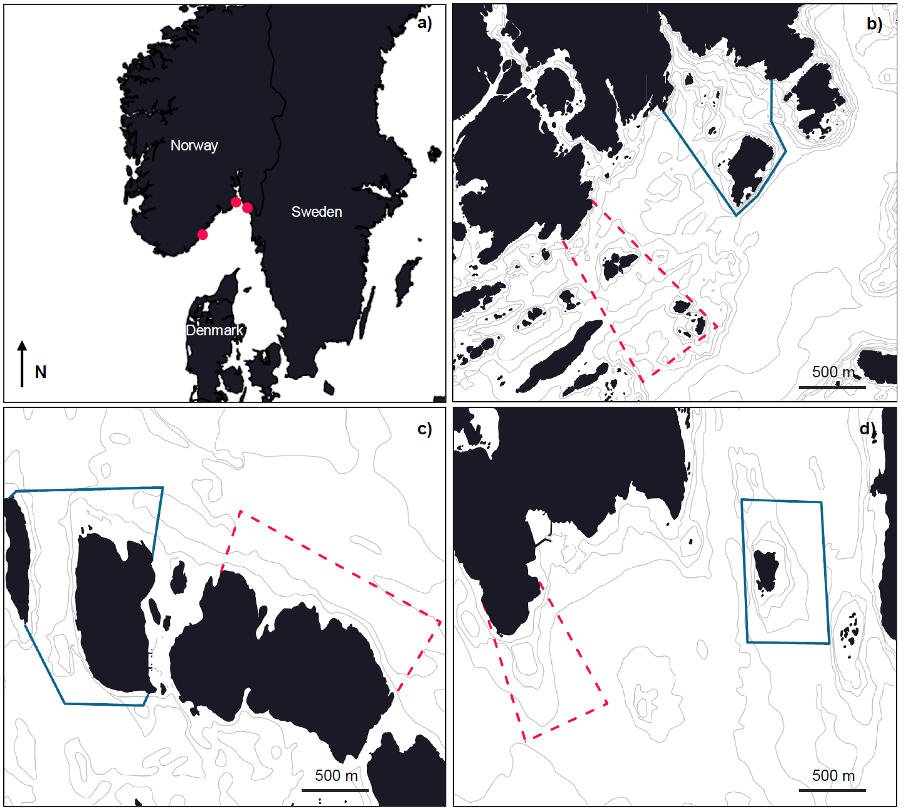 a)

Norway

Sweden

Denmark

N

b)

500 m

c)

500 m

d)

500 m